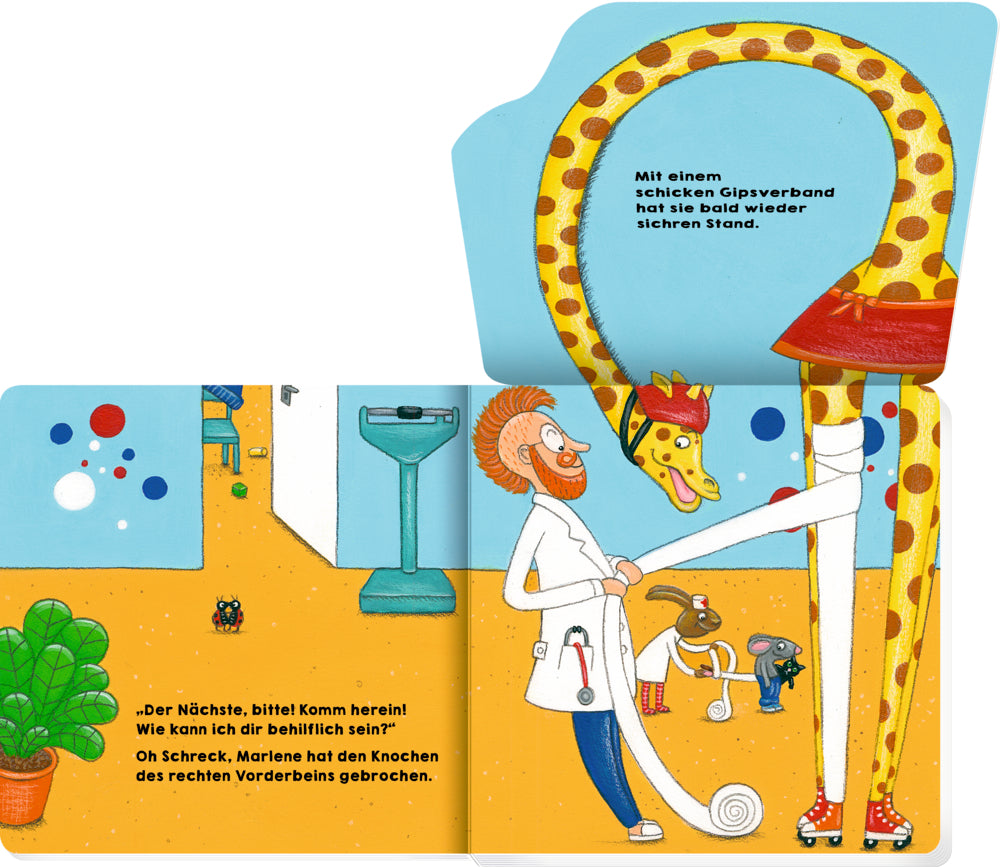 Mit einem schicken Gipsverband hat sie bald wieder sichren Stand.

„Der Nächste, bitte! Komm herein! Wie kann ich dir behilflich sein?“

Oh Schreck, Marlene hat den Knochen des rechten Vorderbeins gebrochen.